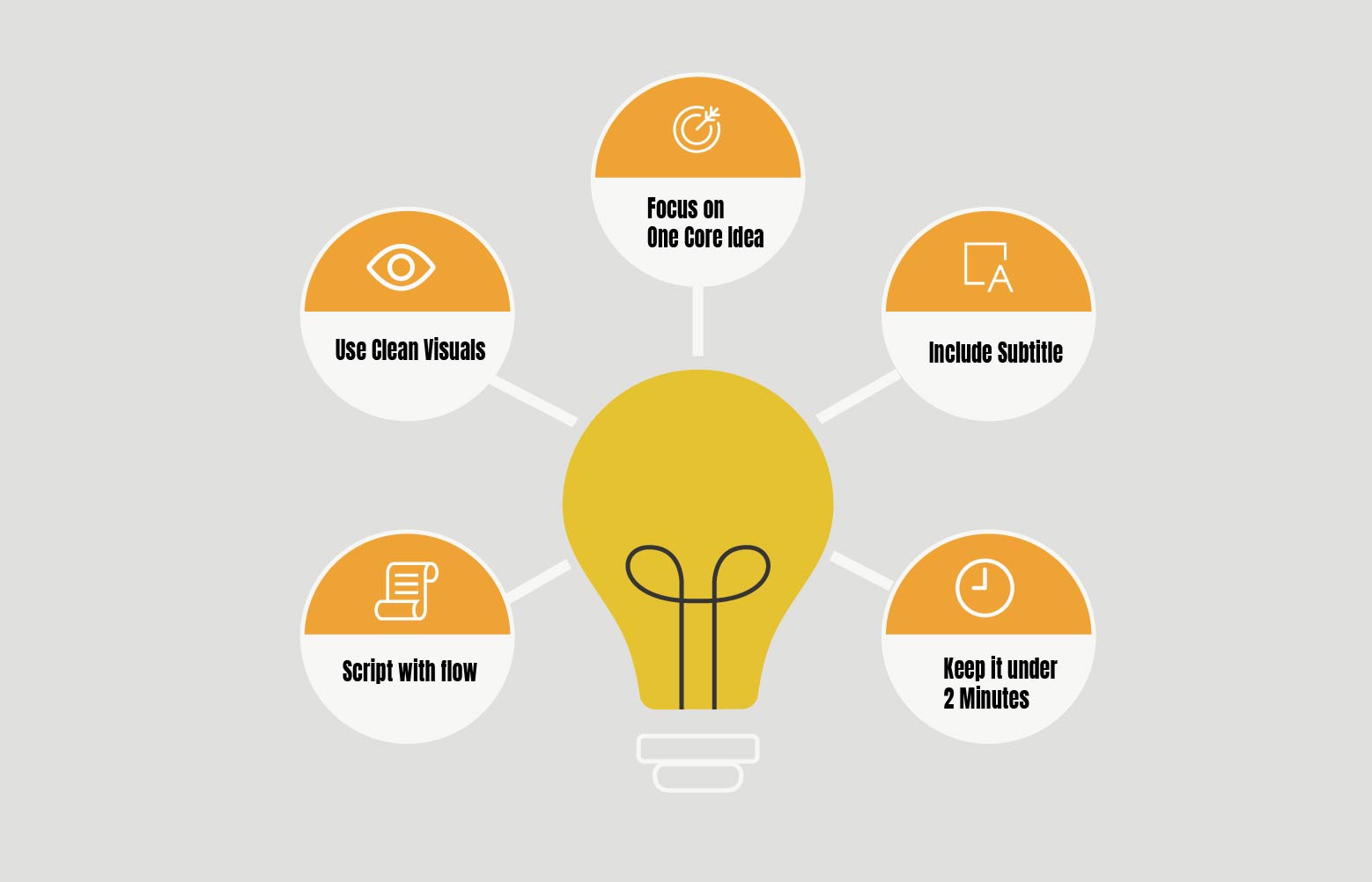 Focus on One Core Idea

Use Clean Visuals

Include Subtitle

Script with flow

Keep it under 2 Minutes